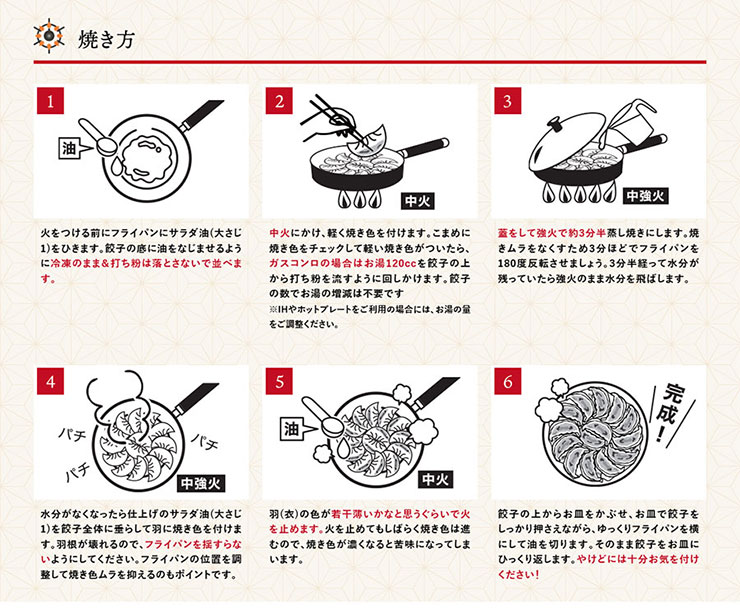 焼き方

1

油

火をつける前にフライパンにサラダ油(大さじ1)をひきます。餃子の底に油をなじませるように冷凍のまま&打ち粉は落とさないで並べます。

2

中火

中火にかけ、軽く焼き色を付けます。こまめに焼き色をチェックして軽い焼き色がついたら、ガスコンロの場合はお湯120ccを餃子の上から打ち粉を流すように回しかけます。餃子の数でお湯の増減は不要です
※IHやホットプレートをご利用の場合には、お湯の量をご調整ください。

3

中強火

蓋をして強火で約3分半蒸し焼きにします。焼きムラをなくすため3分ほどでフライパンを180度反転させましょう。3分半経って水分が残っていたら強火のまま水分を飛ばします。

4

パチ
パチ
パチ
中強火

水分がなくなったら仕上げのサラダ油(大さじ1)を餃子全体に垂らして羽に焼き色を付けます。羽根が壊れるので、フライパンを揺すらないようにしてください。フライパンの位置を調整して焼き色ムラを抑えるのもポイントです。

5

油
中火

羽(衣)の色が若干薄いかなと思うぐらいで火を止めます。火を止めてもしばらく焼き色は進むので、焼き色が濃くなると苦味になってしまいます。

6

完成!

餃子の上からお皿をかぶせ、お皿で餃子をしっかり押さえながら、ゆっくりフライパンを横にして油を切ります。そのまま餃子をお皿にひっくり返します。やけどには十分お気を付けください!